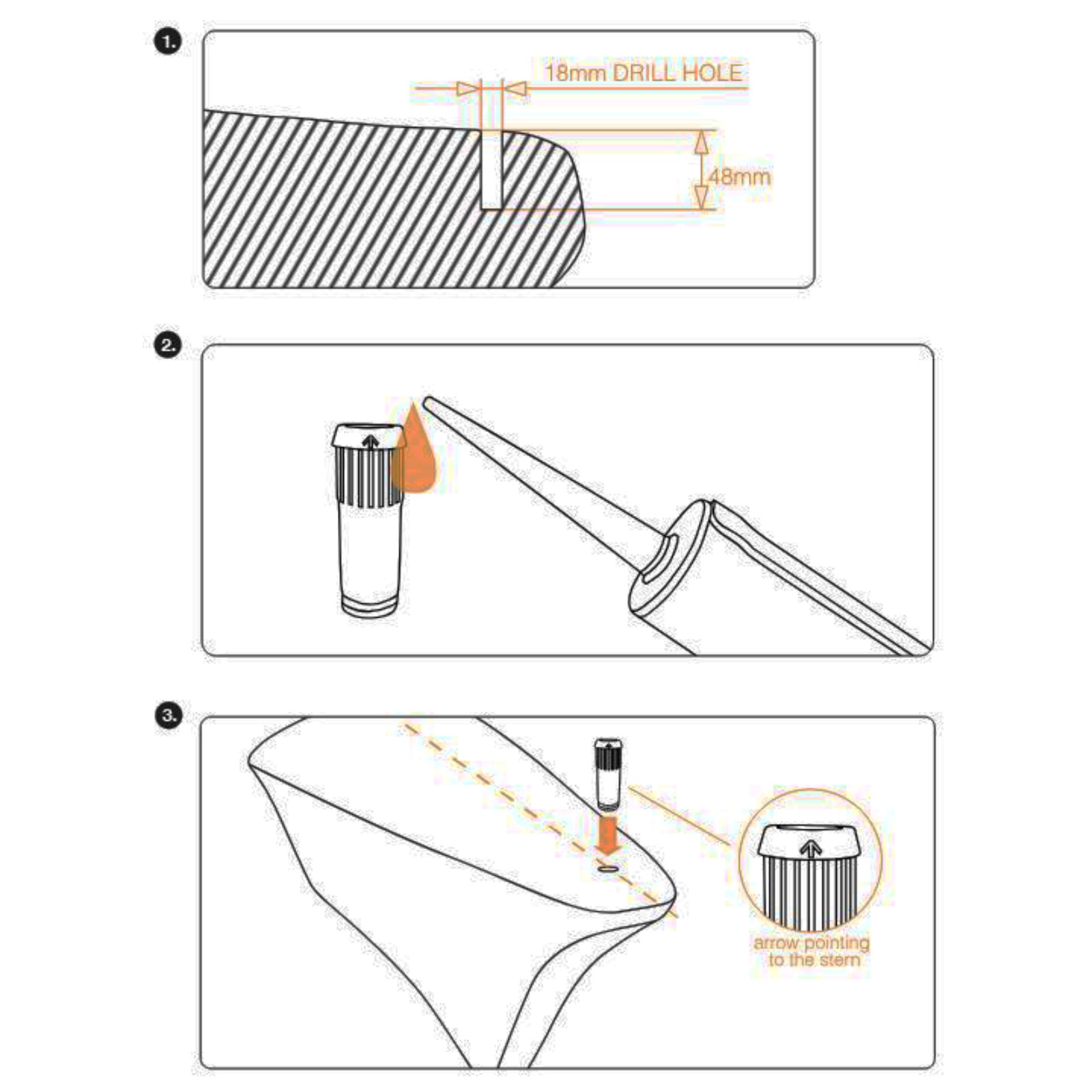 1.

18mm DRILL HOLE

48mm

2.

3.

arrow pointing to the stern